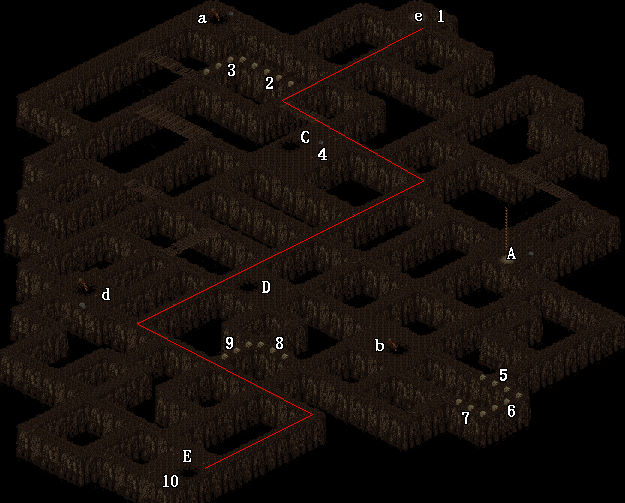 a
e 1
3
2
C
4
A
D
d
9 8
b
5
7 6
E
10